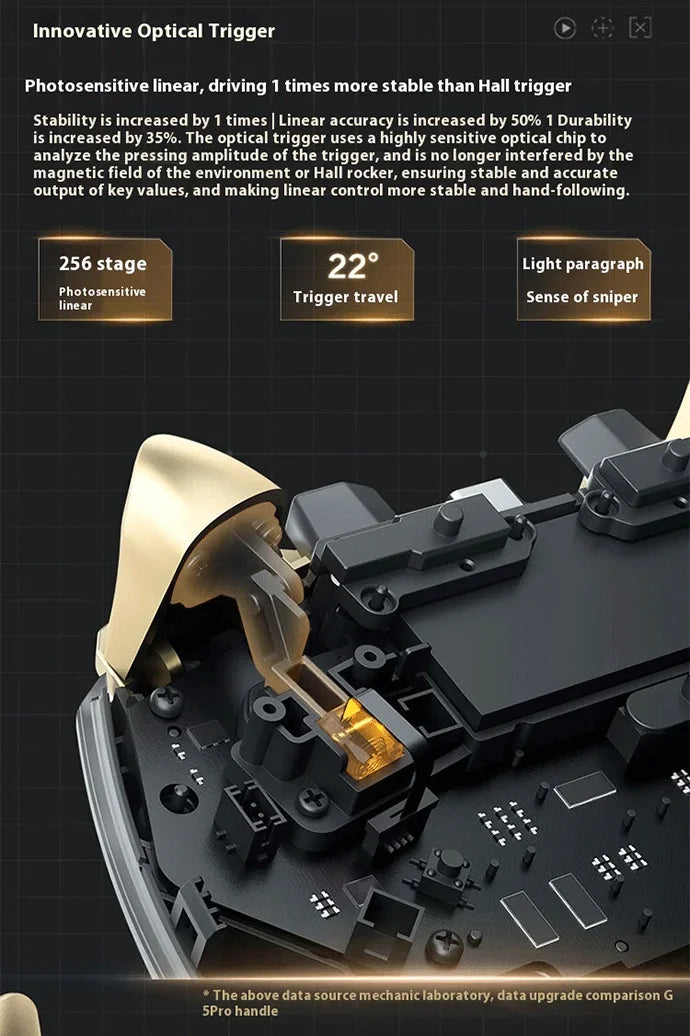 Innovative Optical Trigger

Photosensitive linear, driving 1 times more stable than Hall trigger

Stability is increased by 1 times | Linear accuracy is increased by 50% 1 Durability is increased by 35%. The optical trigger uses a highly sensitive optical chip to analyze the pressing amplitude of the trigger, and is no longer interfered by the magnetic field of the environment or Hall rocker, ensuring stable and accurate output of key values, and making linear control more stable and hand-following.

256 stage
Photosensitive linear

22°
Trigger travel

Light paragraph
Sense of sniper

* The above data source mechanic laboratory, data upgrade comparison G 5Pro handle