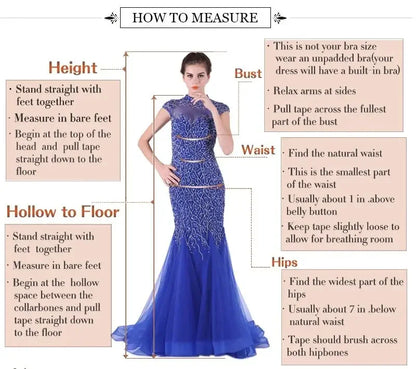 HOW TO MEASURE

Height

· Stand straight with feet together

· Measure in bare feet

· Begin at the top of the head and pull tape straight down to the floor

Hollow to Floor

· Stand straight with feet together

· Measure in bare feet

· Begin at the hollow space between the collarbones and pull tape straight down to the floor

Bust

· This is not your bra size wear an unpadded bra(your dress will have a built-in bra)

· Relax arms at sides

· Pull tape across the fullest part of the bust

Waist

· Find the natural waist

· This is the smallest part of the waist

· Usually about 1 in .above belly button

· Keep tape slightly loose to allow for breathing room

Hips

· Find the widest part of the hips

· Usually about 7 in .below natural waist

· Tape should brush across both hipbones